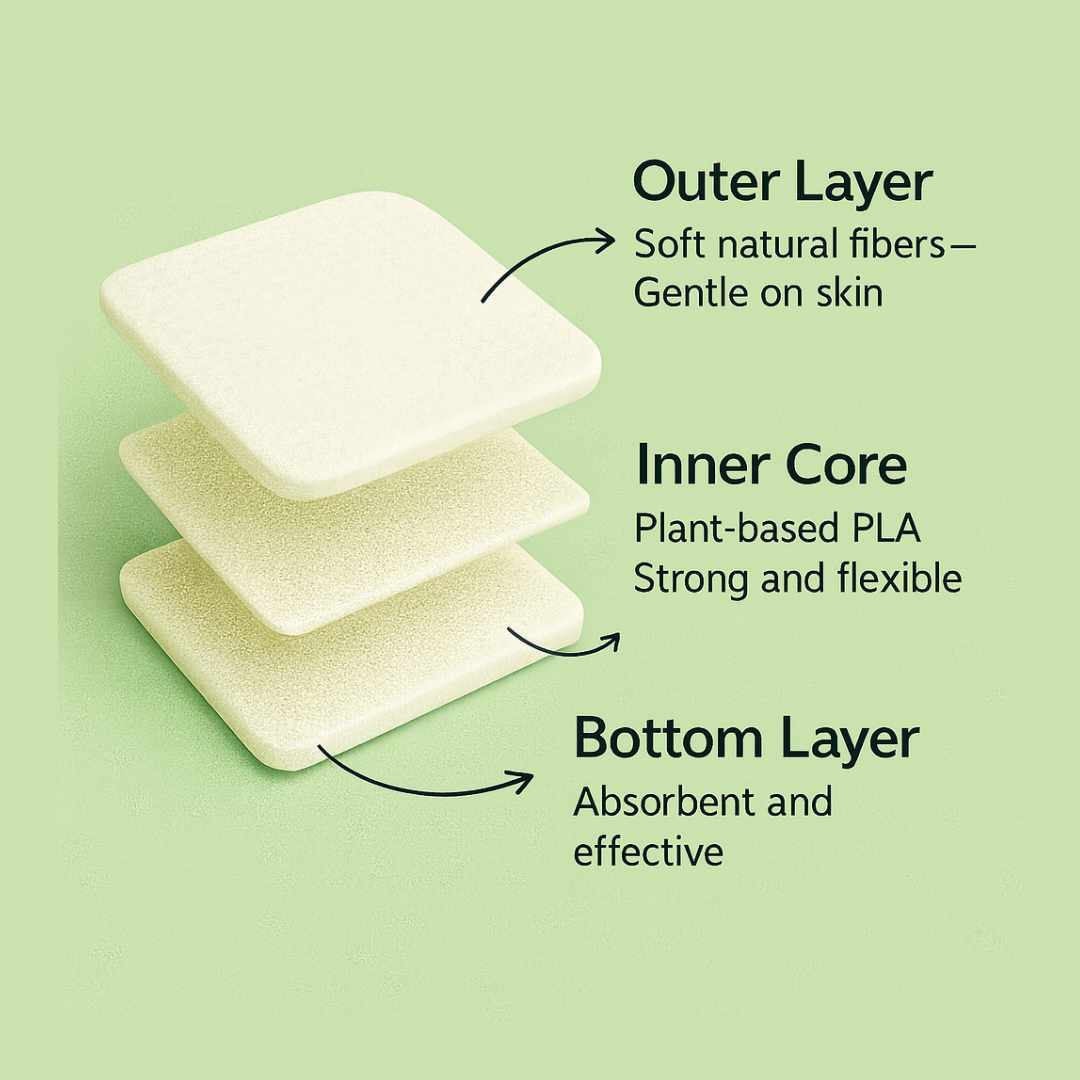 Outer Layer
Soft natural fibers—
Gentle on skin

Inner Core
Plant-based PLA
Strong and flexible

Bottom Layer
Absorbent and effective